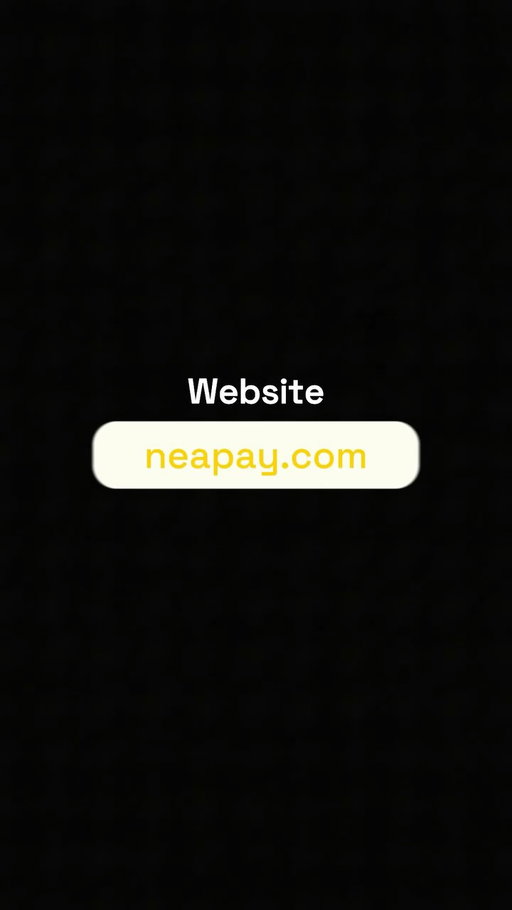 Website

neapay.com