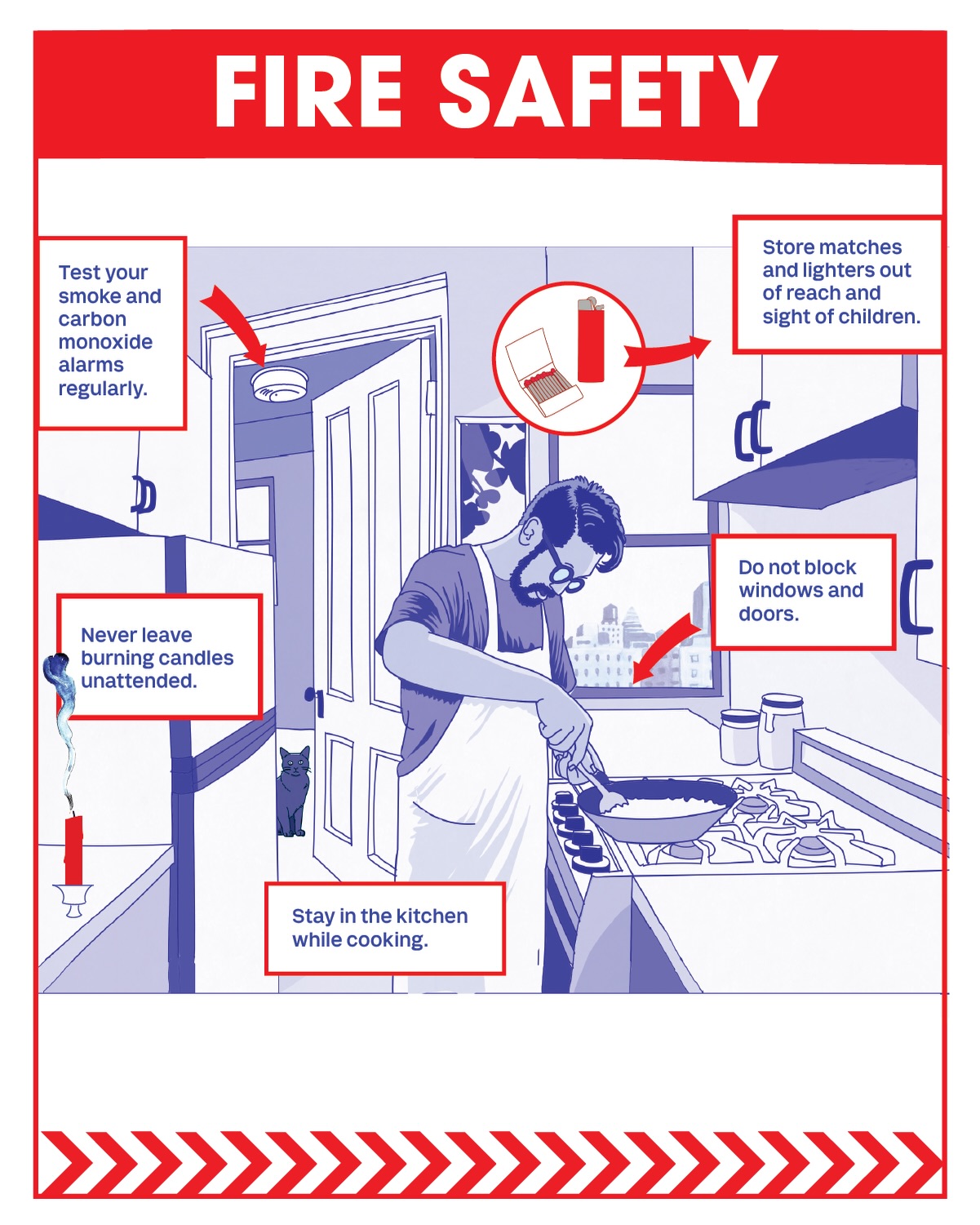 FIRE SAFETY

Test your smoke and carbon monoxide alarms regularly.

Store matches and lighters out of reach and sight of children.

Do not block windows and doors.

Never leave burning candles unattended.

Stay in the kitchen while cooking.