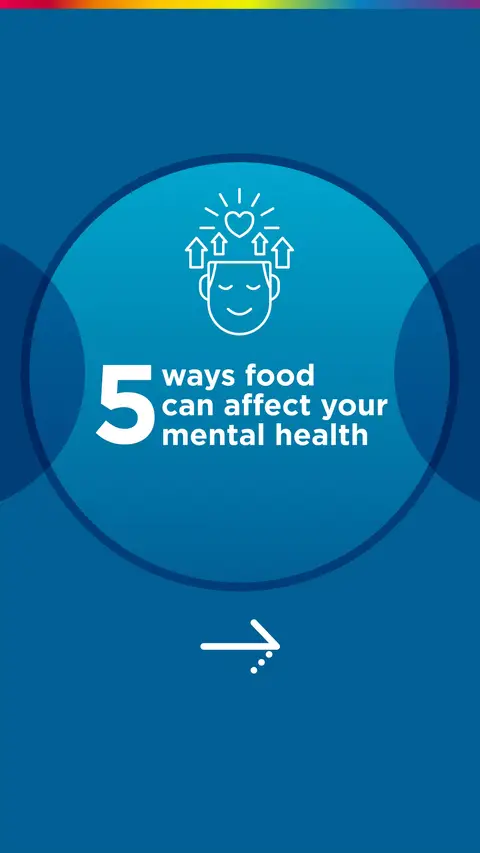 5 ways food can affect your mental health